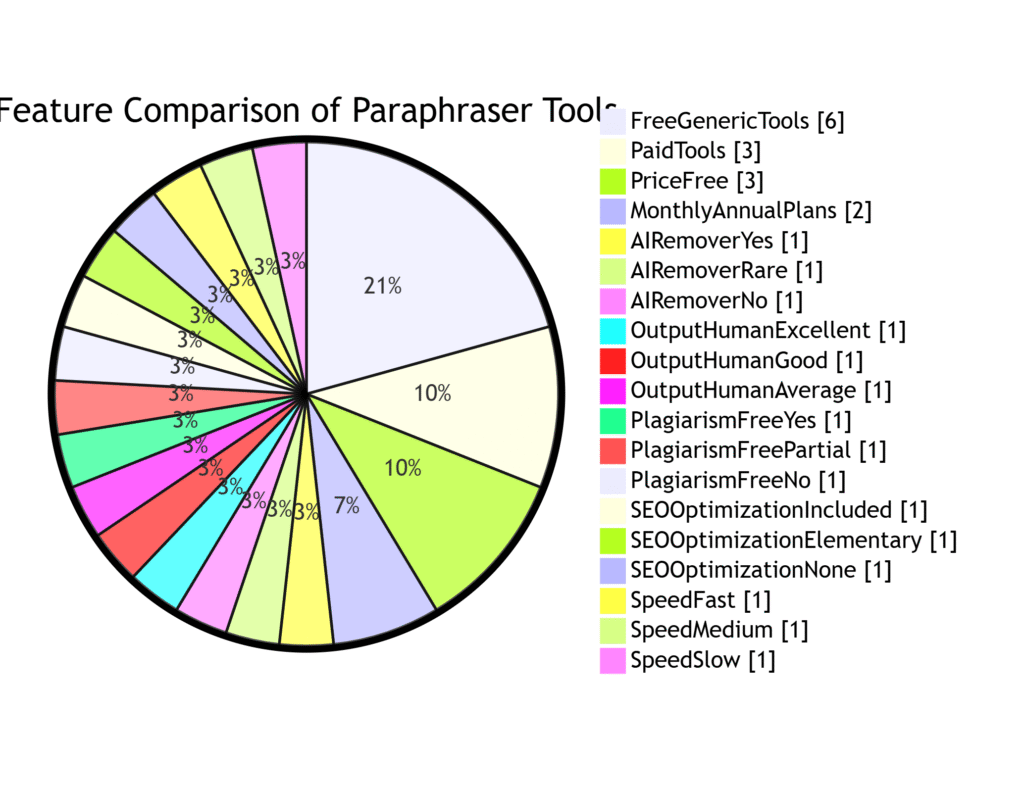 Feature Comparison of Paraphraser Tools

21%
10%
10%
7%
3%
3%
3%
3%
3%
3%
3%
3%
3%
3%
3%
3%
3%
3%
3%

FreeGenericTools [6]
PaidTools [3]
PriceFree [3]
MonthlyAnnualPlans [2]
AIRemoverYes [1]
AIRemoverRare [1]
AIRemoverNo [1]
OutputHumanExcellent [1]
OutputHumanGood [1]
OutputHumanAverage [1]
PlagiarismFreeYes [1]
PlagiarismFreePartial [1]
PlagiarismFreeNo [1]
SEOOptimizationIncluded [1]
SEOOptimizationElementary [1]
SEOOptimizationNone [1]
SpeedFast [1]
SpeedMedium [1]
SpeedSlow [1]